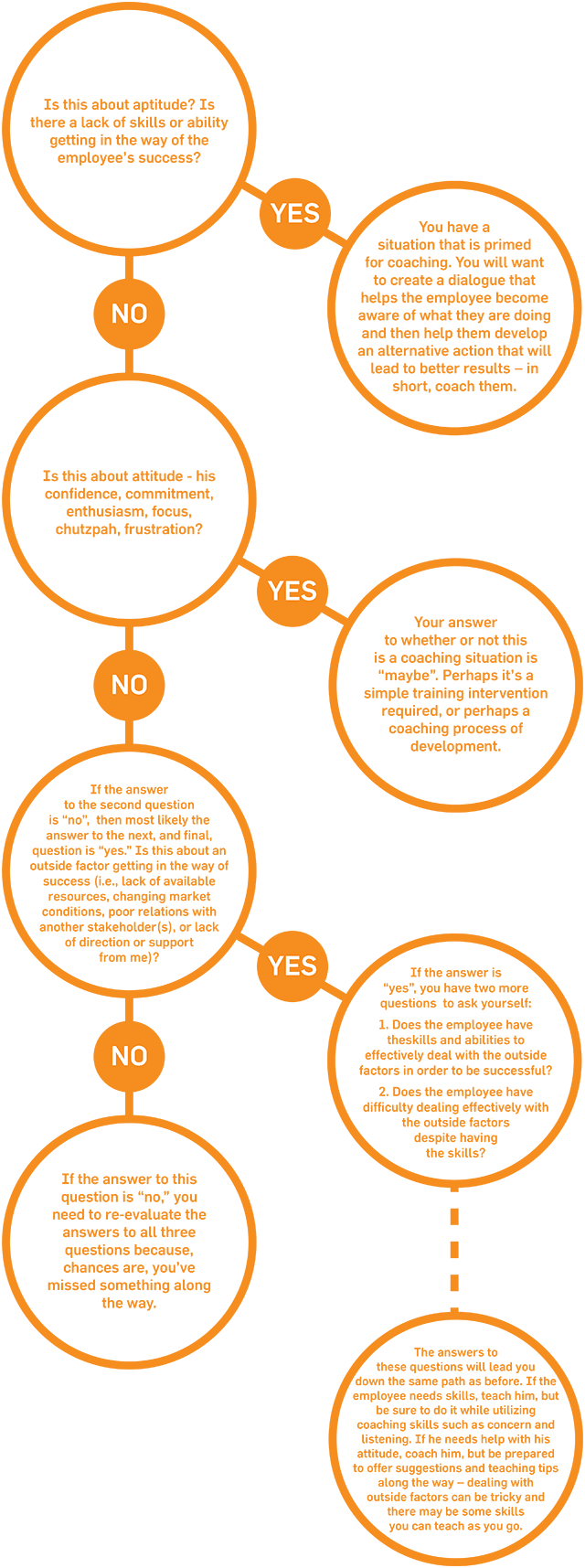 Is this about aptitude? Is there a lack of skills or ability getting in the way of the employee's success?

YES

You have a situation that is primed for coaching. You will want to create a dialogue that helps the employee become aware of what they are doing and then help them develop an alternative action that will lead to better results – in short, coach them.

NO

Is this about attitude - his confidence, commitment, enthusiasm, focus, chutzpah, frustration?

YES

Your answer to whether or not this is a coaching situation is "maybe". Perhaps it's a simple training intervention required, or perhaps a coaching process of development.

NO

If the answer to the second question is "no", then most likely the answer to the next, and final, question is "yes." Is this about an outside factor getting in the way of success (i.e., lack of available resources, changing market conditions, poor relations with another stakeholder(s), or lack of direction or support from me)?

YES

If the answer is "yes", you have two more questions to ask yourself:

1. Does the employee have theskills and abilities to effectively deal with the outside factors in order to be successful?

2. Does the employee have difficulty dealing effectively with the outside factors despite having the skills?

NO

If the answer to this question is "no," you need to re-evaluate the answers to all three questions because, chances are, you've missed something along the way.

The answers to these questions will lead you down the same path as before. If the employee needs skills, teach him, but be sure to do it while utilizing coaching skills such as concern and listening. If he needs help with his attitude, coach him, but be prepared to offer suggestions and teaching tips along the way – dealing with outside factors can be tricky and there may be some skills you can teach as you go.