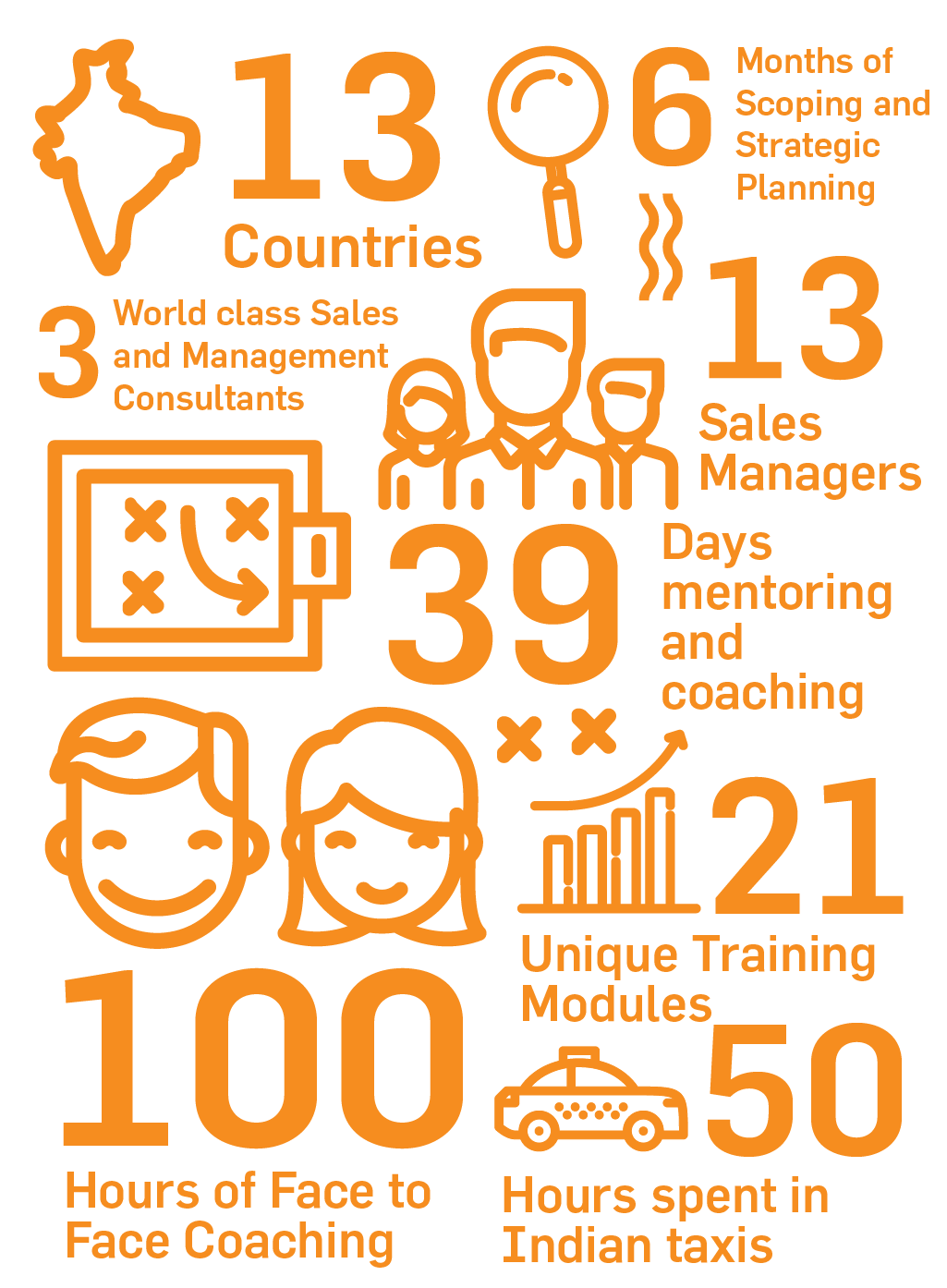 13
Countries

6
Months of Scoping and Strategic Planning

3
World class Sales and Management Consultants

13
Sales Managers

39
Days mentoring and coaching

21
Unique Training Modules

100
Hours of Face to Face Coaching

50
Hours spent in Indian taxis